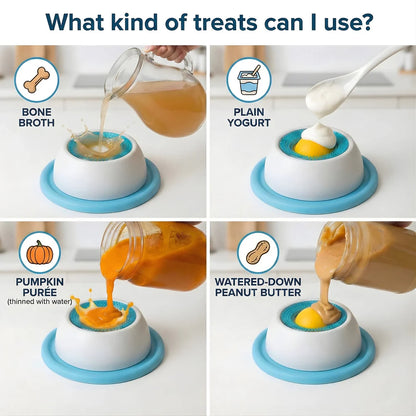 What kind of treats can I use?

BONE BROTH

PLAIN YOGURT

PUMPKIN PURÉE (thinned with water)

WATERED-DOWN PEANUT BUTTER